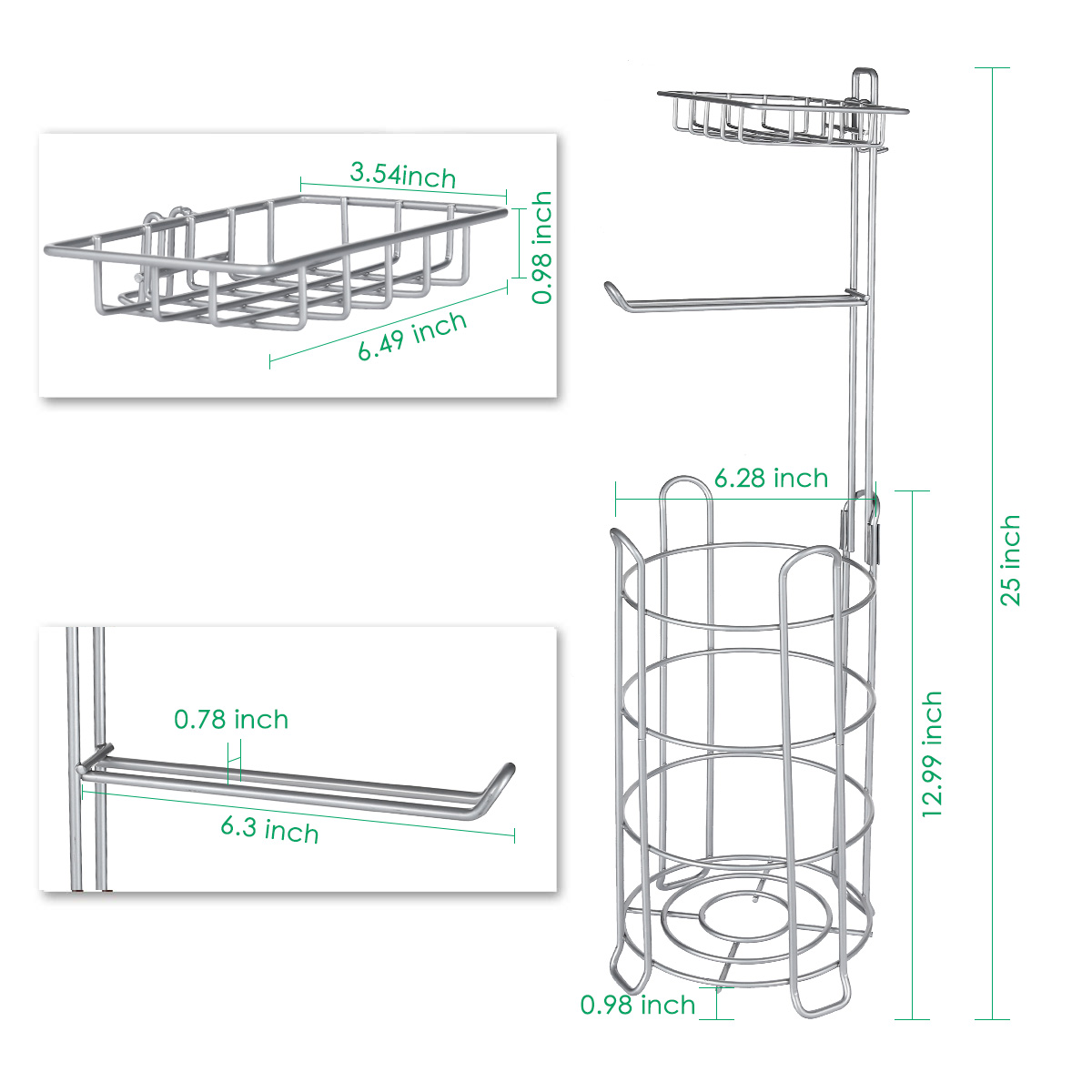 3.54inch
0.98 inch
6.49 inch
0.78 inch
6.3 inch
6.28 inch
25 inch
12.99 inch
0.98 inch